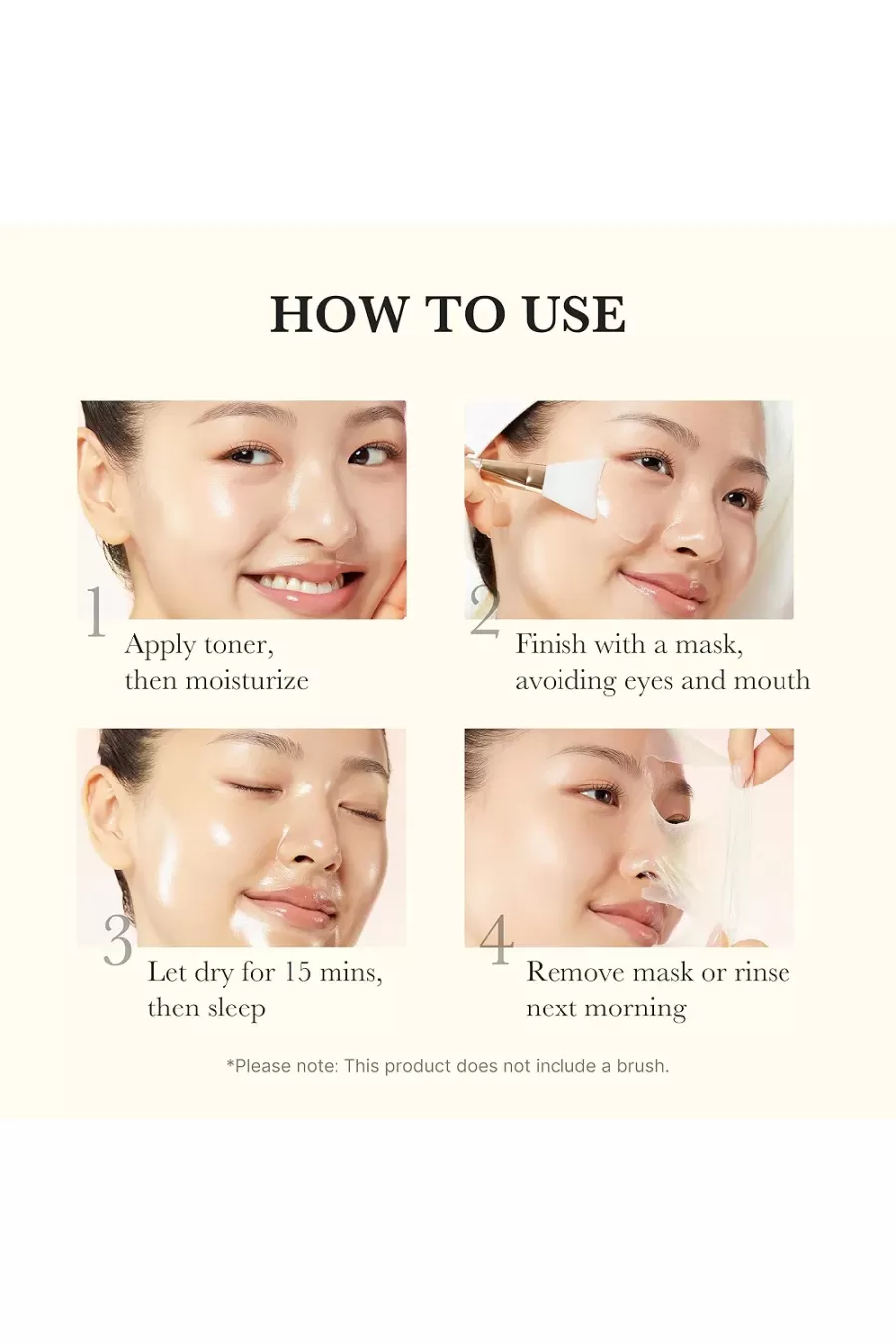 HOW TO USE

1 Apply toner, then moisturize

2 Finish with a mask, avoiding eyes and mouth

3 Let dry for 15 mins, then sleep

4 Remove mask or rinse next morning

*Please note: This product does not include a brush.