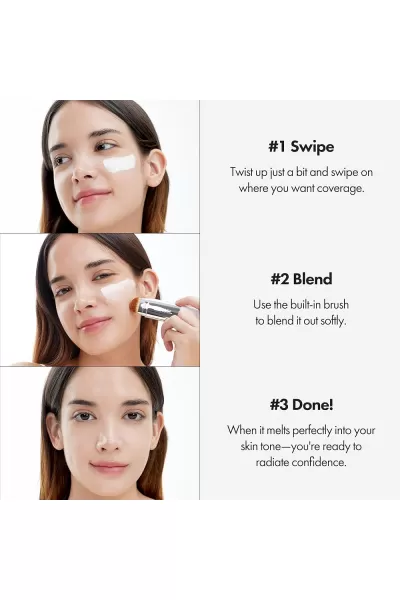 #1 Swipe

Twist up just a bit and swipe on where you want coverage.

#2 Blend

Use the built-in brush to blend it out softly.

#3 Done!

When it melts perfectly into your skin tone—you're ready to radiate confidence.