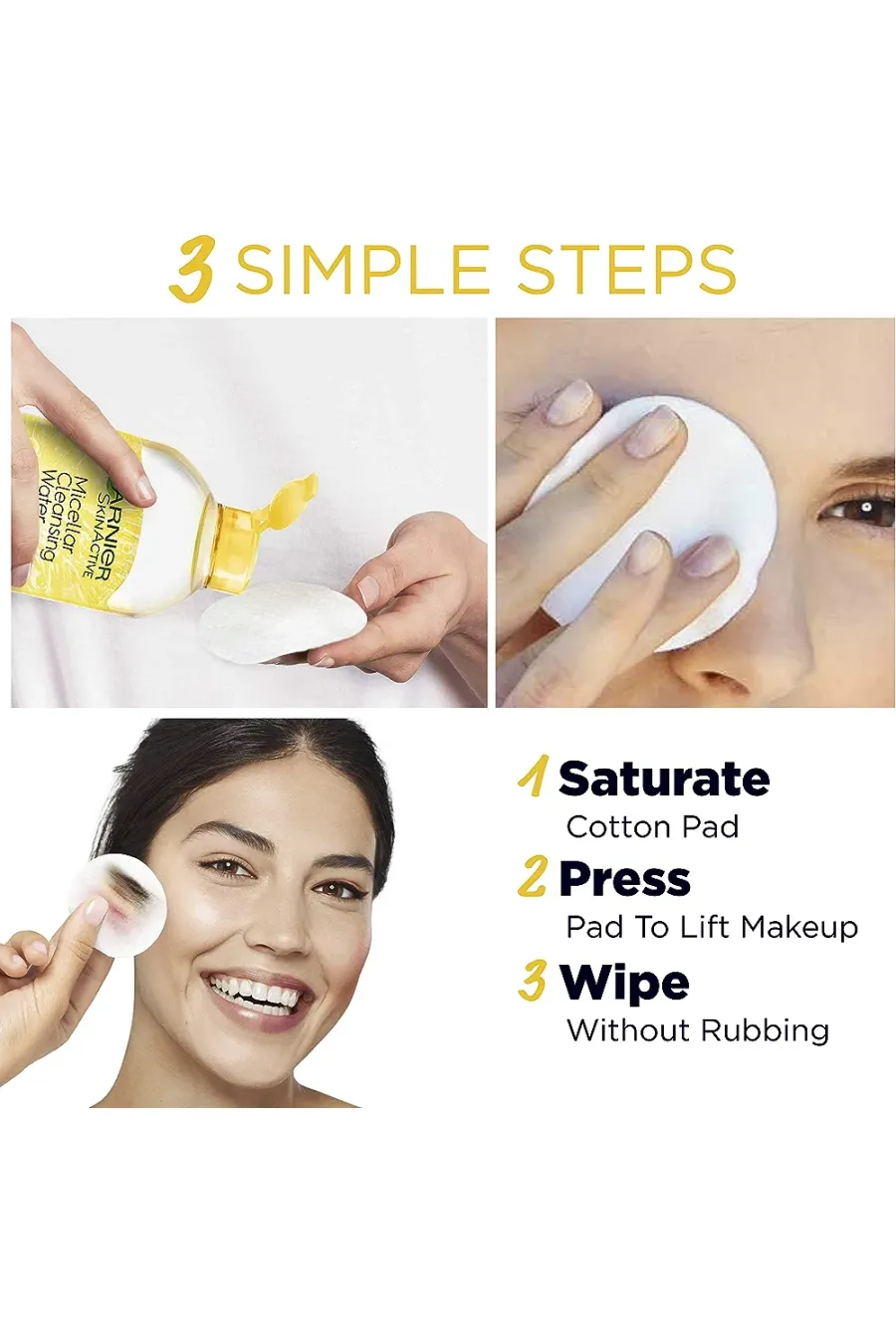 3 SIMPLE STEPS

GARNIER SKINACTIVE Micellar Cleansing Water

1 Saturate
Cotton Pad

2 Press
Pad To Lift Makeup

3 Wipe
Without Rubbing