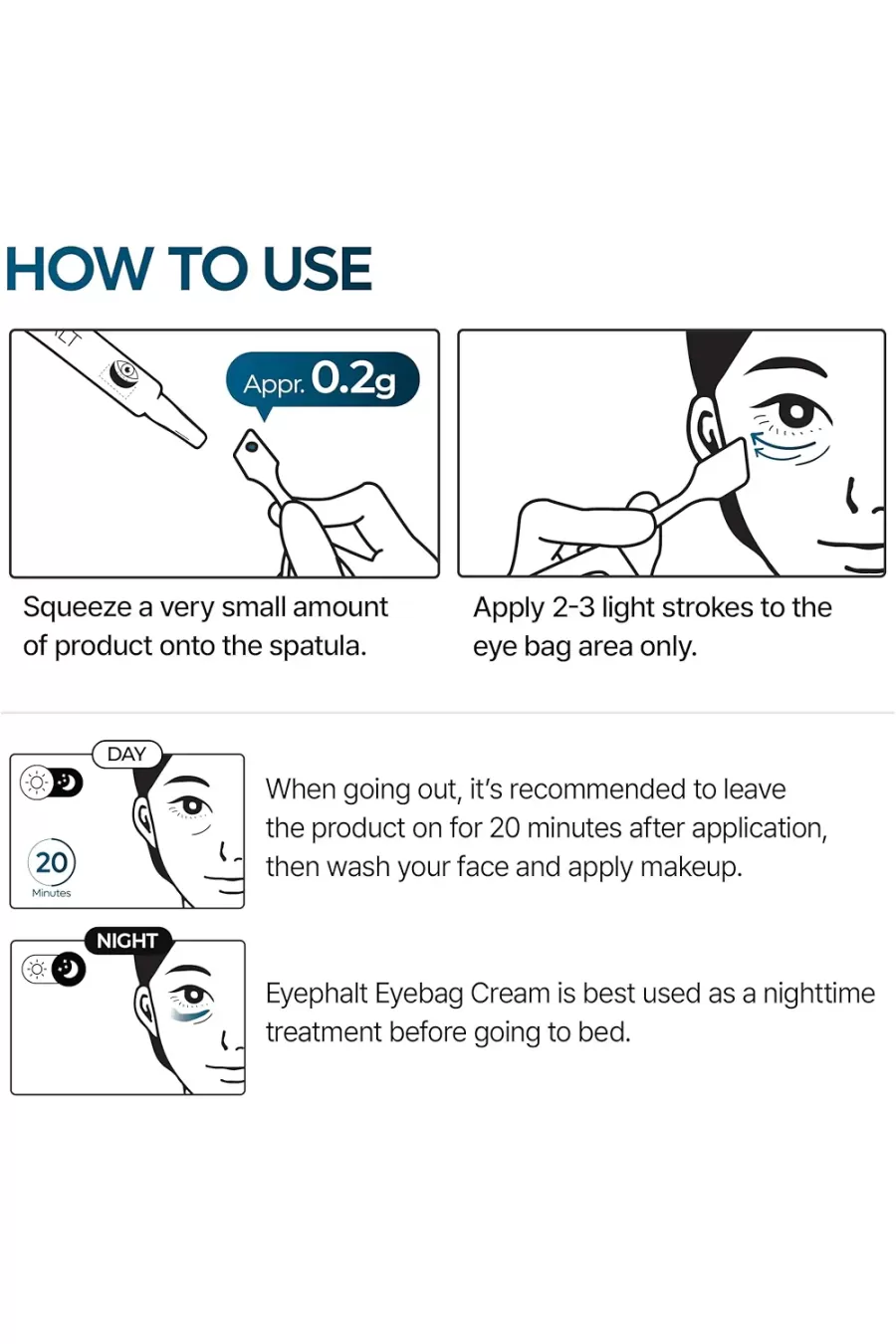 HOW TO USE

Appr. 0.2g

Squeeze a very small amount of product onto the spatula.

Apply 2-3 light strokes to the eye bag area only.

DAY

20
Minutes

When going out, it's recommended to leave the product on for 20 minutes after application, then wash your face and apply makeup.

NIGHT

Eyephalt Eyebag Cream is best used as a nighttime treatment before going to bed.