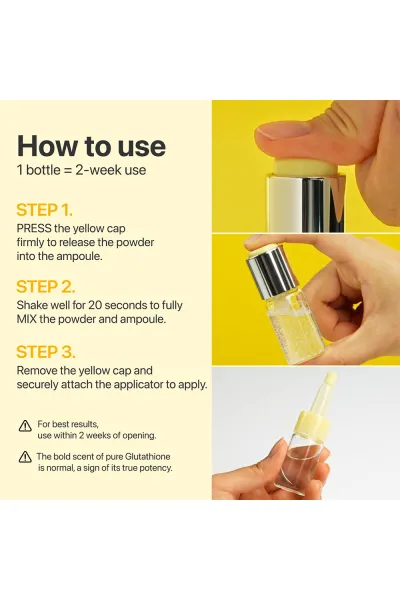 How to use
1 bottle = 2-week use

STEP 1.
PRESS the yellow cap firmly to release the powder into the ampoule.

STEP 2.
Shake well for 20 seconds to fully MIX the powder and ampoule.

STEP 3.
Remove the yellow cap and securely attach the applicator to apply.

For best results, use within 2 weeks of opening.

The bold scent of pure Glutathione is normal, a sign of its true potency.