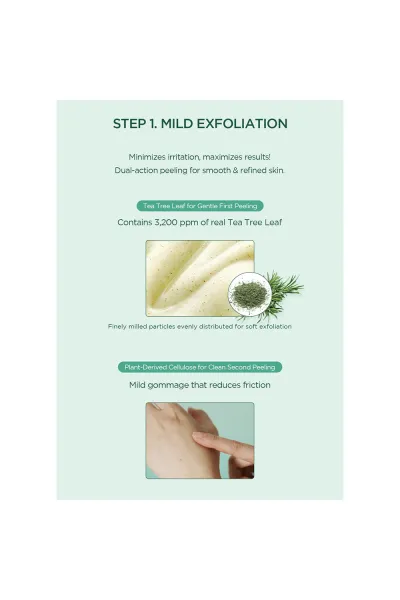 STEP 1. MILD EXFOLIATION

Minimizes irritation, maximizes results!
Dual-action peeling for smooth & refined skin.

Tea Tree Leaf for Gentle First Peeling

Contains 3,200 ppm of real Tea Tree Leaf

Finely milled particles evenly distributed for soft exfoliation

Plant-Derived Cellulose for Clean Second Peeling

Mild gommage that reduces friction