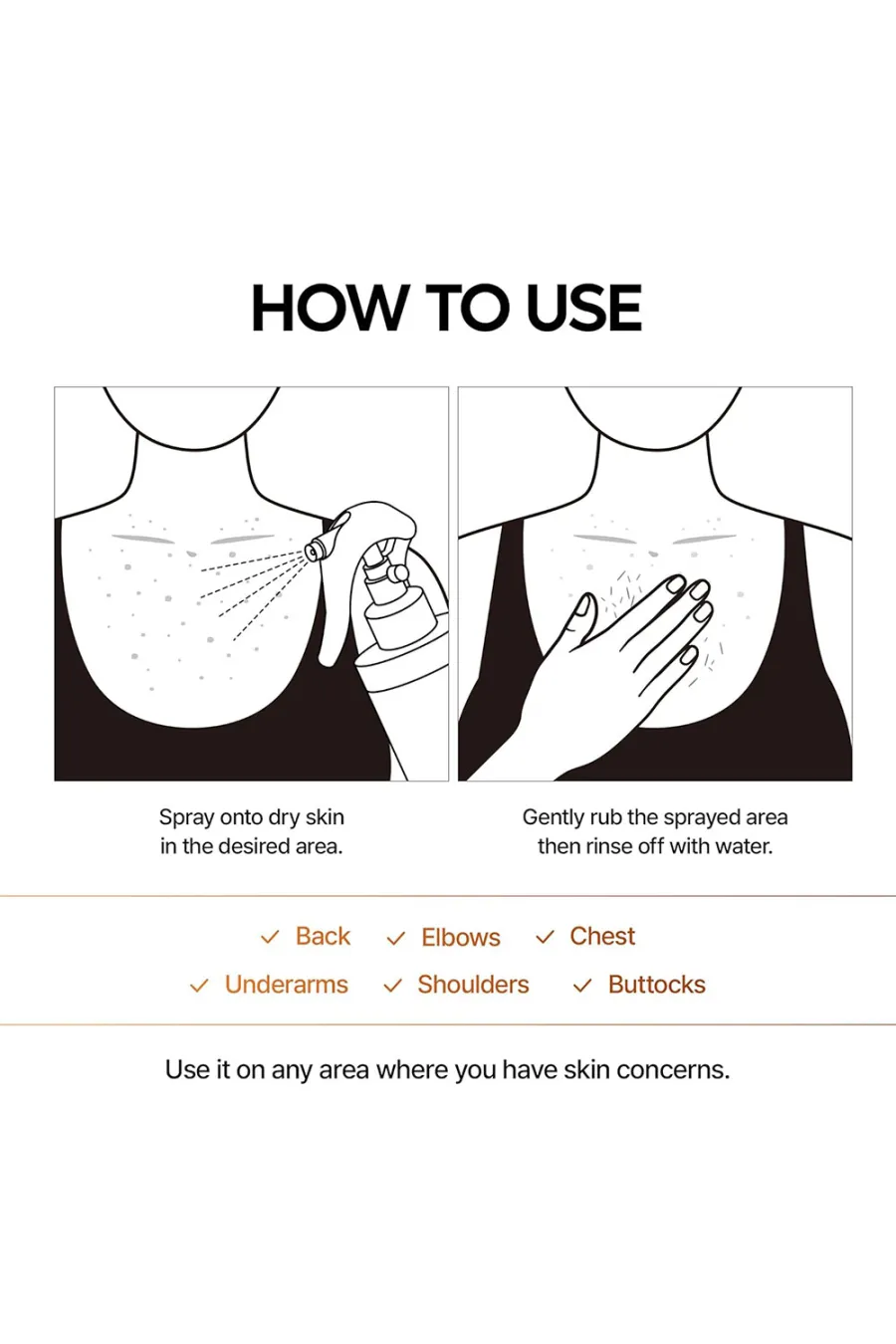 HOW TO USE

Spray onto dry skin in the desired area.

Gently rub the sprayed area then rinse off with water.

✓ Back ✓ Elbows ✓ Chest
✓ Underarms ✓ Shoulders ✓ Buttocks

Use it on any area where you have skin concerns.