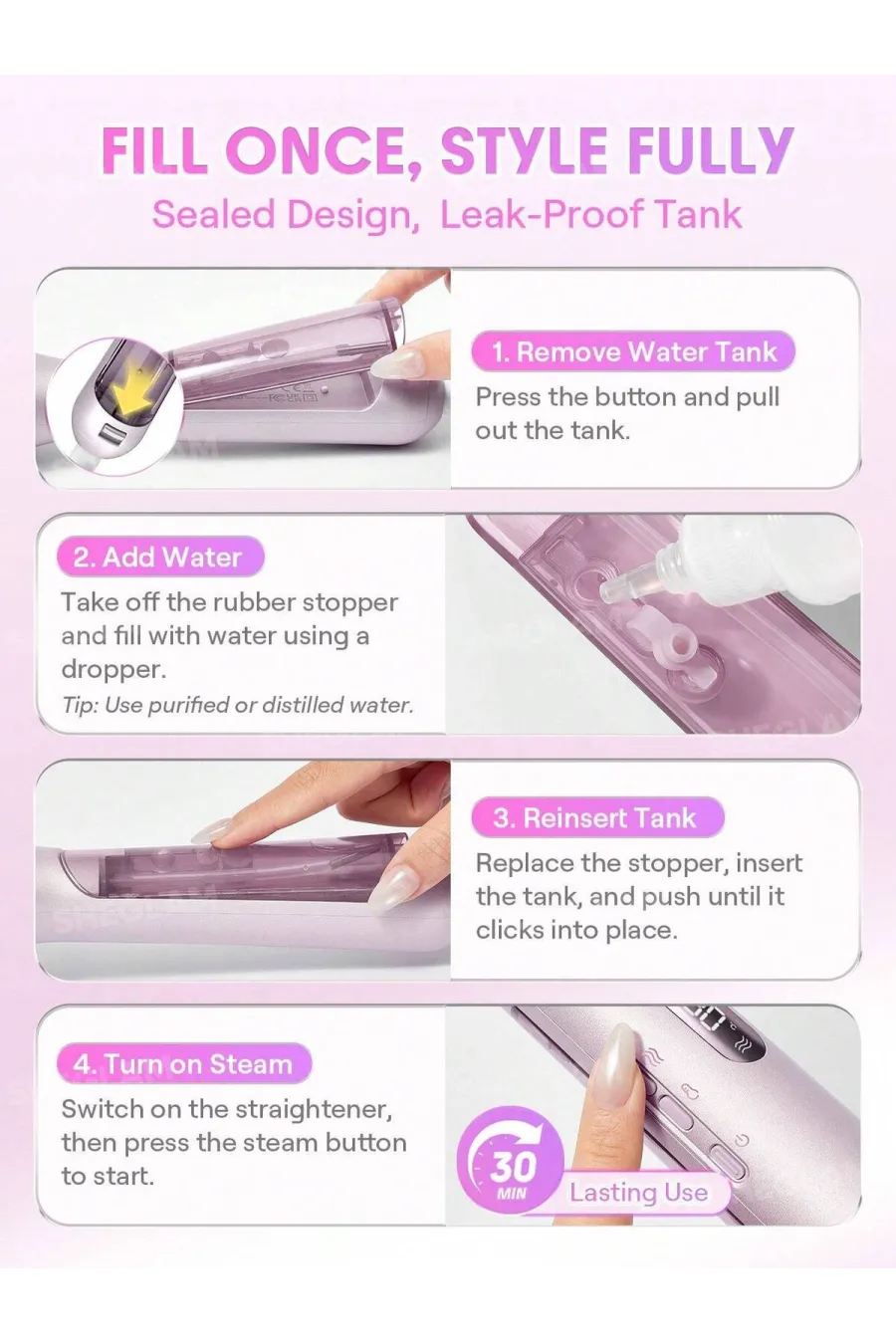 FILL ONCE, STYLE FULLY
Sealed Design, Leak-Proof Tank

1. Remove Water Tank
Press the button and pull out the tank.

2. Add Water
Take off the rubber stopper and fill with water using a dropper.
Tip: Use purified or distilled water.

3. Reinsert Tank
Replace the stopper, insert the tank, and push until it clicks into place.

4. Turn on Steam
Switch on the straightener, then press the steam button to start.

30 MIN Lasting Use