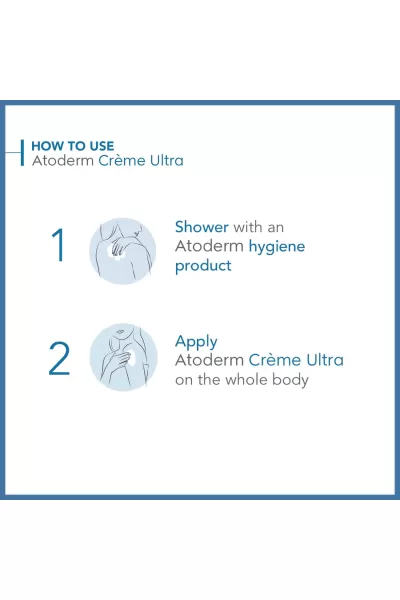 HOW TO USE
Atoderm Crème Ultra

1

Shower with an Atoderm hygiene product

2

Apply
Atoderm Crème Ultra on the whole body