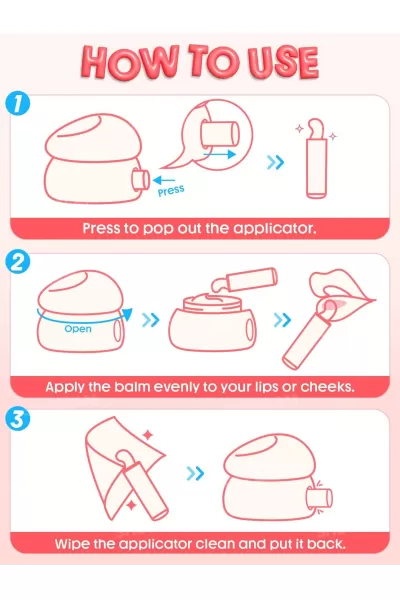 HOW TO USE

1

Press

Press to pop out the applicator.

2

Open

Apply the balm evenly to your lips or cheeks.

3

Wipe the applicator clean and put it back.